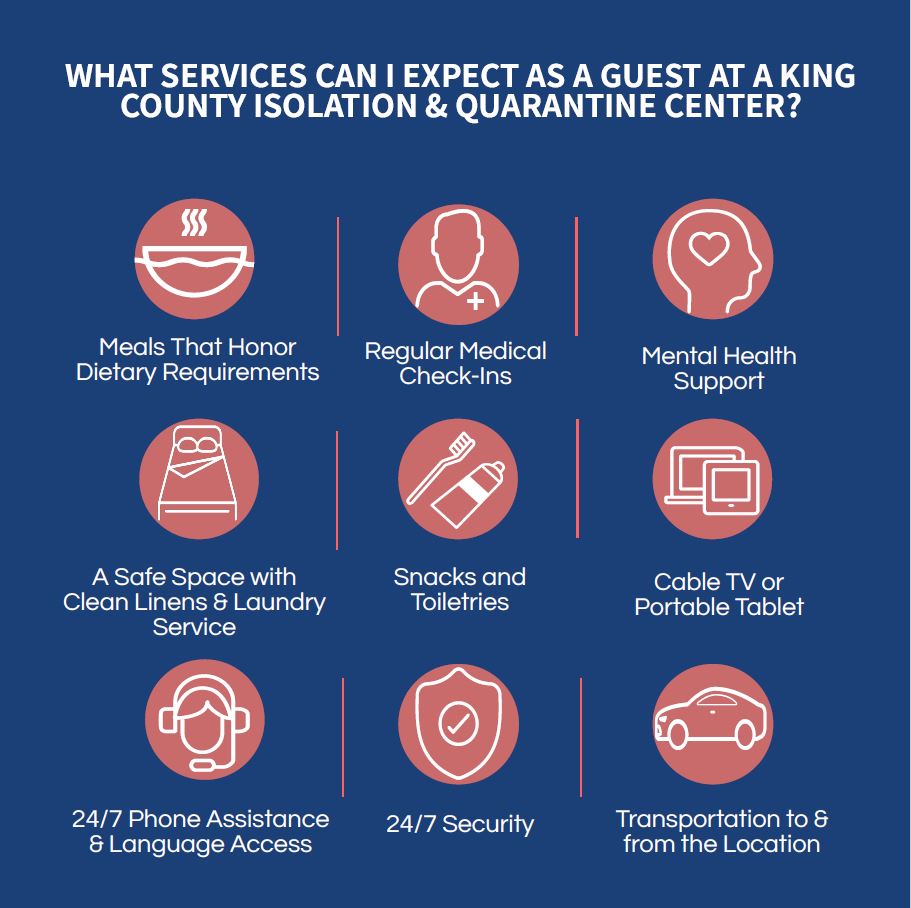 WHAT SERVICES CAN I EXPECT AS A GUEST AT A KING COUNTY ISOLATION & QUARANTINE CENTER?

Meals That Honor Dietary Requirements

Regular Medical Check-Ins

Mental Health Support

A Safe Space with Clean Linens & Laundry Service

Snacks and Toiletries

Cable TV or Portable Tablet

24/7 Phone Assistance & Language Access

24/7 Security

Transportation to & from the Location