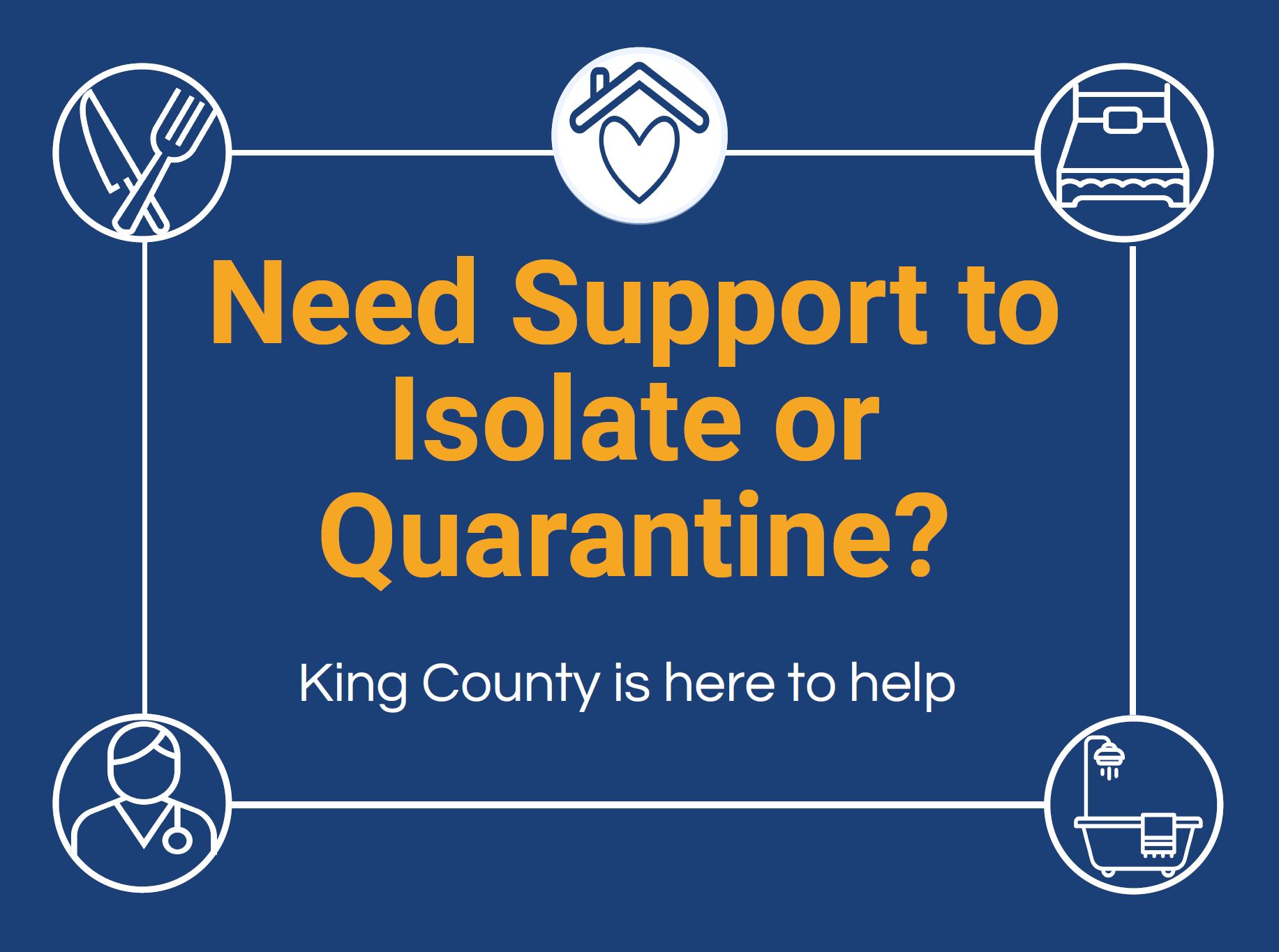 Need Support to Isolate or Quarantine?

King County is here to help